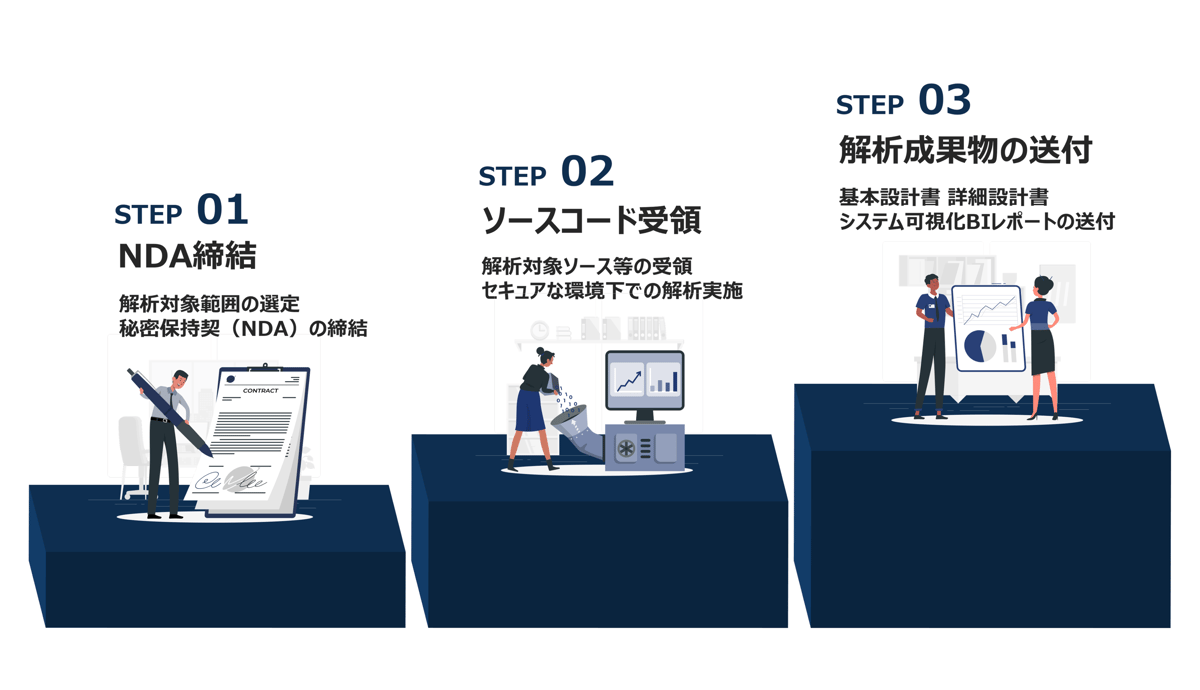 STEP 01
NDA締結

解析対象範囲の選定
秘密保持契（NDA）の締結

CONTRACT

STEP 02
ソースコード受領

解析対象ソース等の受領
セキュアな環境下での解析実施

STEP 03
解析成果物の送付

基本設計書 詳細設計書
システム可視化BIレポートの送付